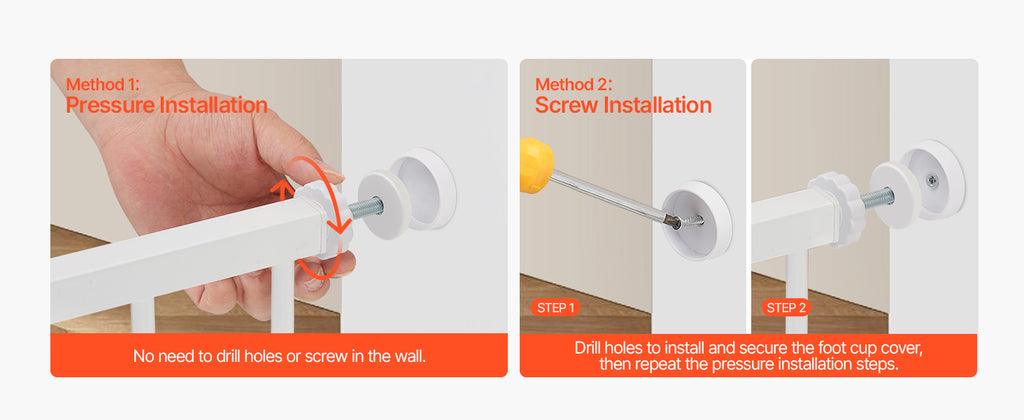 Method 1:
Pressure Installation

No need to drill holes or screw in the wall.

Method 2:
Screw Installation

STEP 1

STEP 2

Drill holes to install and secure the foot cup cover, then repeat the pressure installation steps.