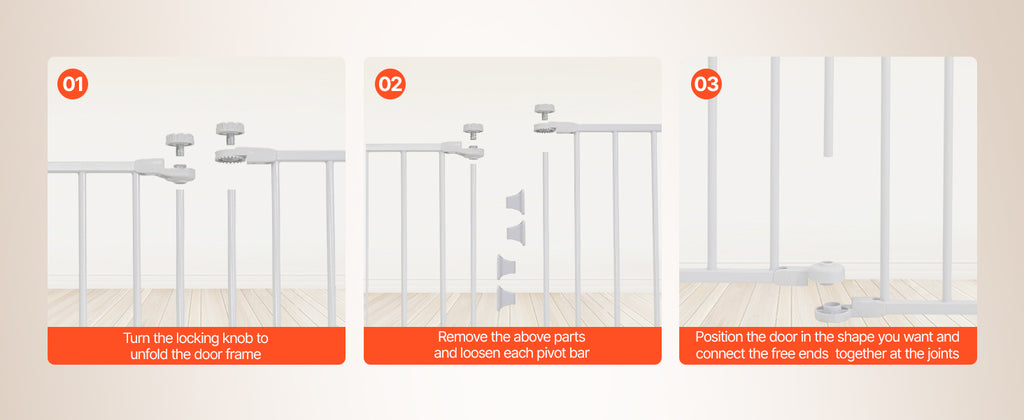 01

Turn the locking knob to unfold the door frame

02

Remove the above parts and loosen each pivot bar

03

Position the door in the shape you want and connect the free ends  together at the joints